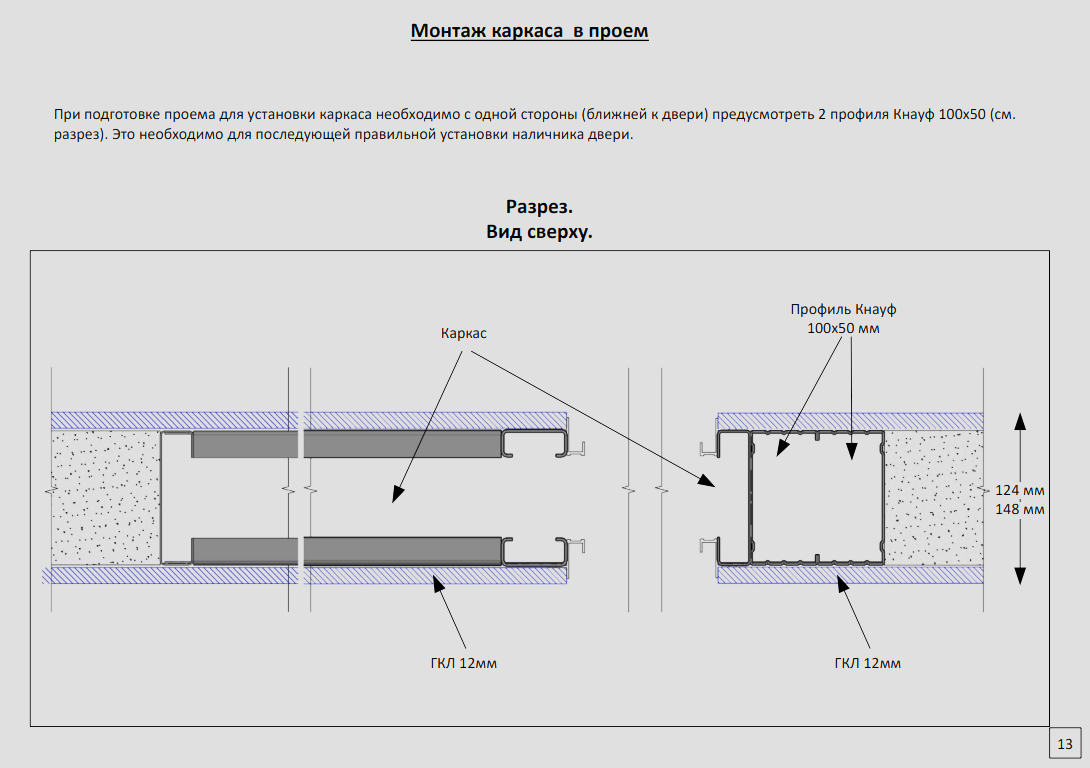 Монтаж каркаса в проем

При подготовке проема для установки каркаса необходимо с одной стороны (ближней к двери) предусмотреть 2 профиля Кнауф 100х50 (см. разрез). Это необходимо для последующей правильной установки наличника двери.

Разрез.
Вид сверху.

Каркас

Профиль Кнауф
100х50 мм

124 мм
148 мм

ГКЛ 12мм

ГКЛ 12мм

13