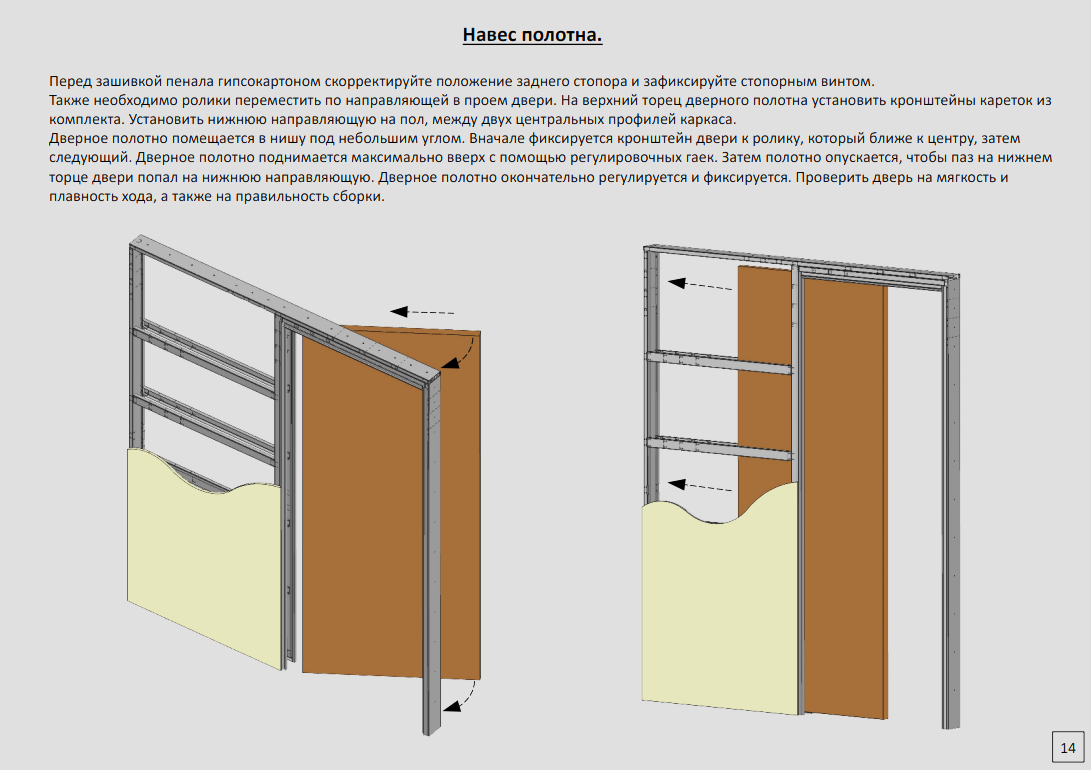 Навес полотна.

Перед зашивкой пенала гипсокартоном скорректируйте положение заднего стопора и зафиксируйте стопорным винтом.
Также необходимо ролики переместить по направляющей в проем двери. На верхний торец дверного полотна установить кронштейны кареток из комплекта. Установить нижнюю направляющую на пол, между двух центральных профилей каркаса.
Дверное полотно помещается в нишу под небольшим углом. Вначале фиксируется кронштейн двери к ролику, который ближе к центру, затем следующий. Дверное полотно поднимается максимально вверх с помощью регулировочных гаек. Затем полотно опускается, чтобы паз на нижнем торце двери попал на нижнюю направляющую. Дверное полотно окончательно регулируется и фиксируется. Проверить дверь на мягкость и плавность хода, а также на правильность сборки.

14