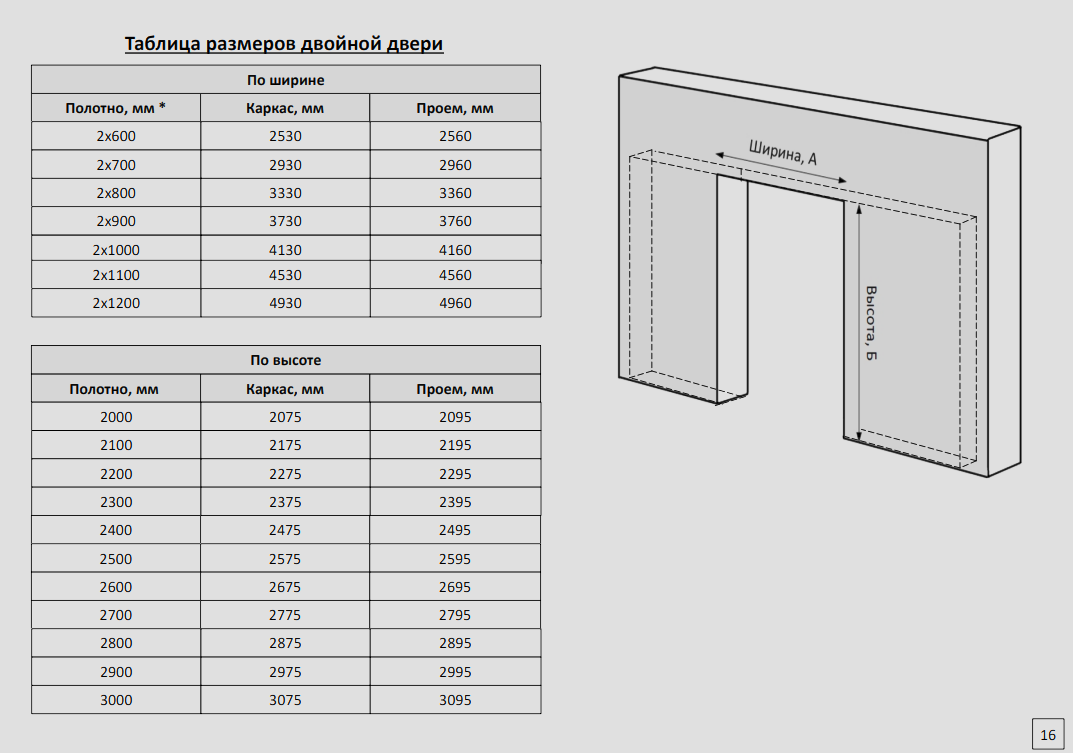 Таблица размеров двойной двери

| По ширине | | |
|---|---|---|
| Полотно, мм * | Каркас, мм | Проем, мм |
| 2х600 | 2530 | 2560 |
| 2х700 | 2930 | 2960 |
| 2х800 | 3330 | 3360 |
| 2х900 | 3730 | 3760 |
| 2х1000 | 4130 | 4160 |
| 2х1100 | 4530 | 4560 |
| 2х1200 | 4930 | 4960 |

| По высоте | | |
|---|---|---|
| Полотно, мм | Каркас, мм | Проем, мм |
| 2000 | 2075 | 2095 |
| 2100 | 2175 | 2195 |
| 2200 | 2275 | 2295 |
| 2300 | 2375 | 2395 |
| 2400 | 2475 | 2495 |
| 2500 | 2575 | 2595 |
| 2600 | 2675 | 2695 |
| 2700 | 2775 | 2795 |
| 2800 | 2875 | 2895 |
| 2900 | 2975 | 2995 |
| 3000 | 3075 | 3095 |

Ширина, А

Высота, Б

16